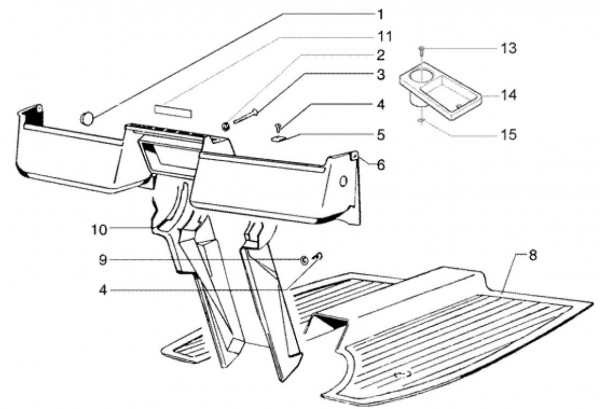 1
11
2
3
4
5
6
13
14
15
10
9
4
8