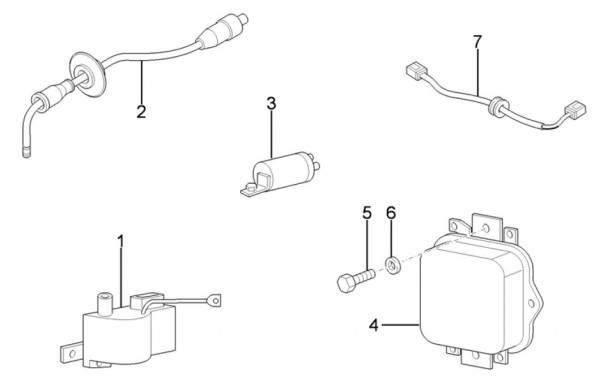 2
7
3
5
6
1
4