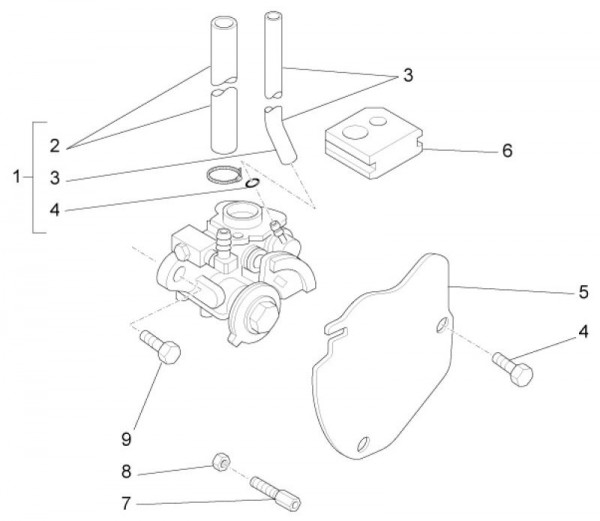 3
2
6
1
3
4
5
4
9
8
7