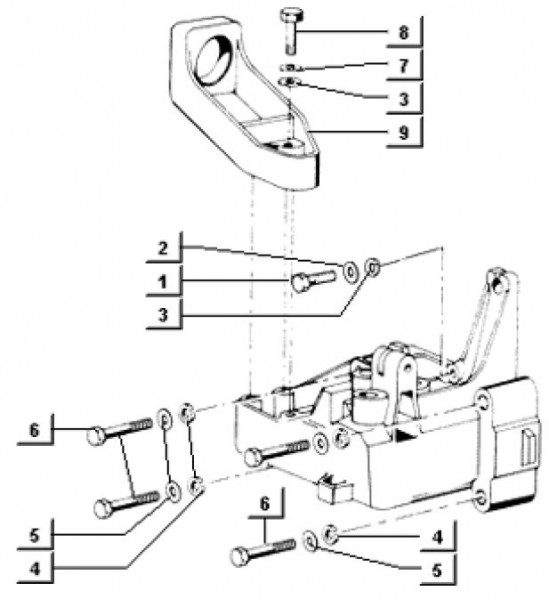 8
7
3
9
2
1
3
6
5
4
6
4
5