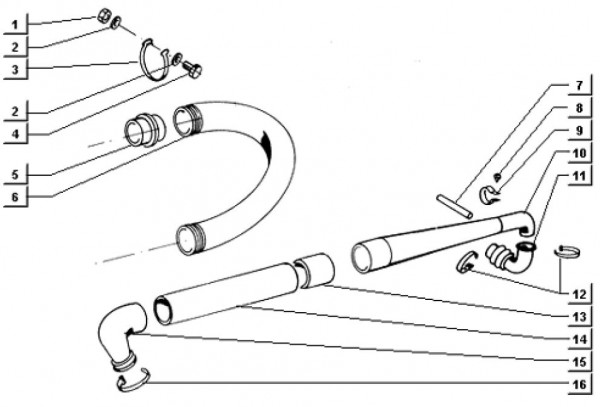 1
2
3
2
4
5
6
7
8
9
10
11
12
13
14
15
16