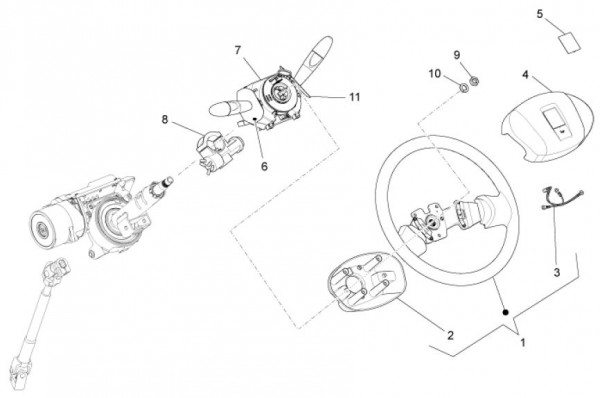 5
7
9
10
4
11
8
6
3
2
1