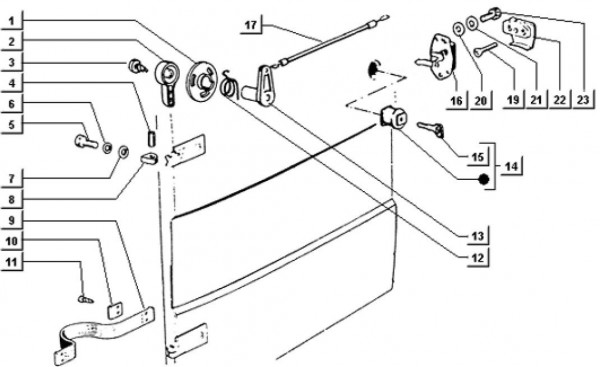 1
2
3
4
6
5
7
8
9
10
11
17
16
20
19
21
22
23
15
14
13
12