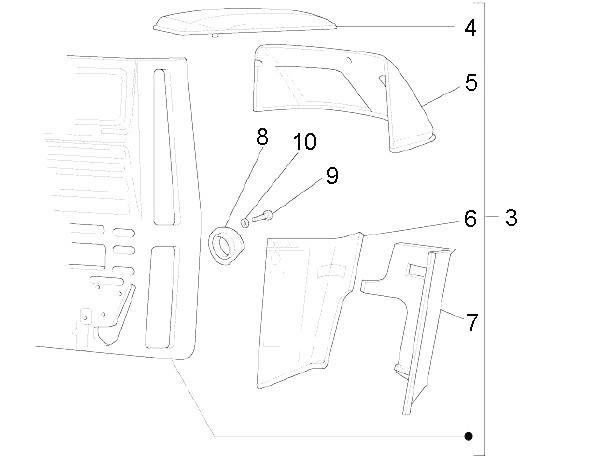 4
5
8
10
9
6
3
7