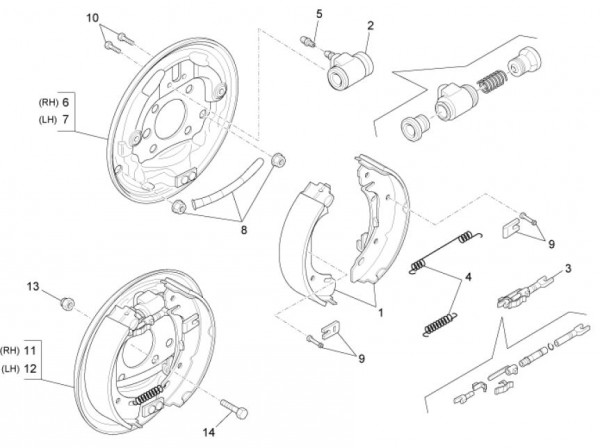 10
5
2
(RH) 6
(LH) 7
8
9
3
4
1
13
9
(RH) 11
(LH) 12
14