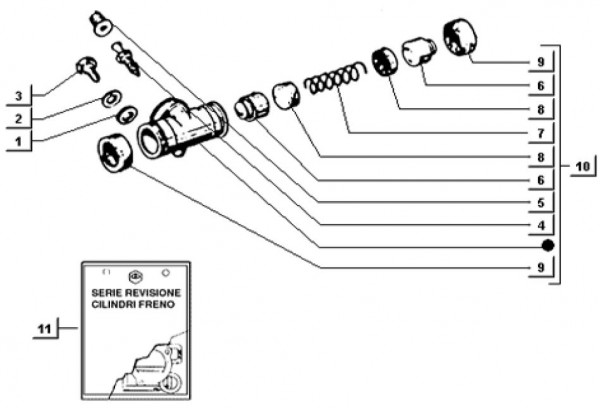 3
2
1
9
6
8
7
8
6
5
4
9
10
11
SERIE REVISIONE CILINDRI FRENO