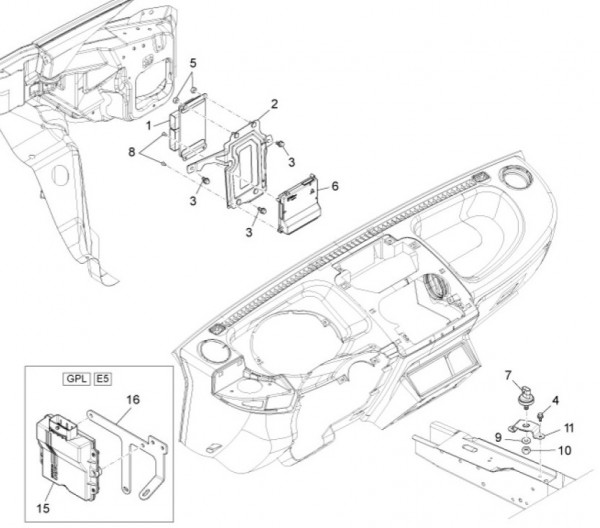 5
2
1
8
3
3
6
3
GPL
E5
16
15
7
4
11
9
10