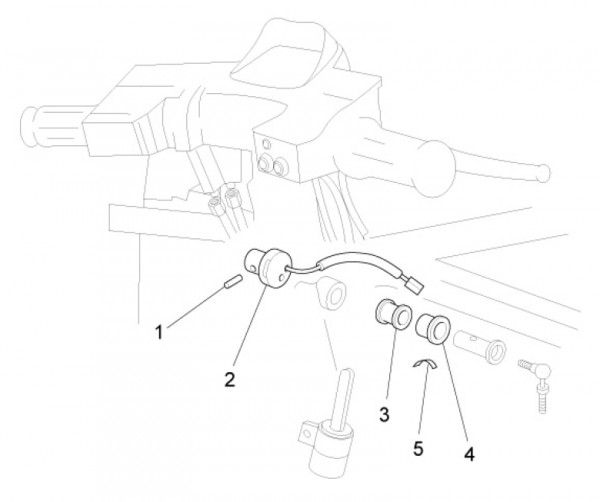 1
2
3
5
4