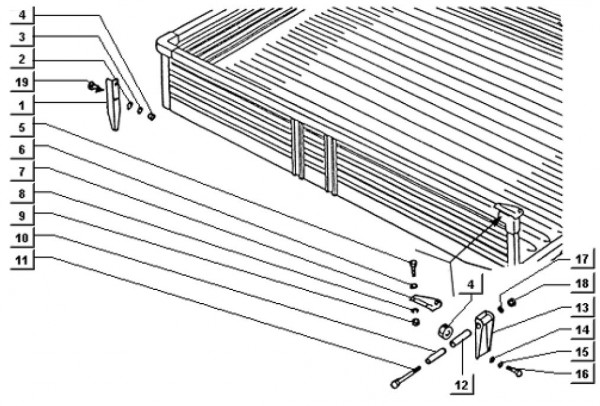 4
3
2
19
1
5
6
7
8
9
10
11
4
12
17
18
13
14
15
16