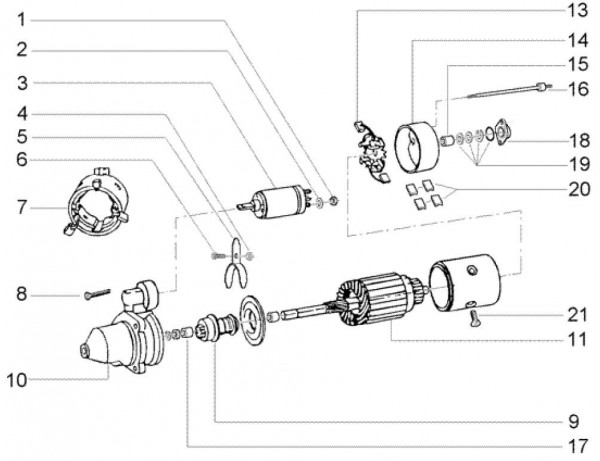 1
2
3
4
5
6
7
8
10
13
14
15
16
18
19
20
21
11
9
17