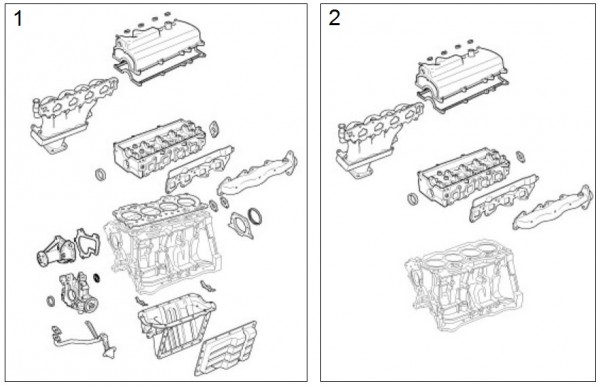 1

2