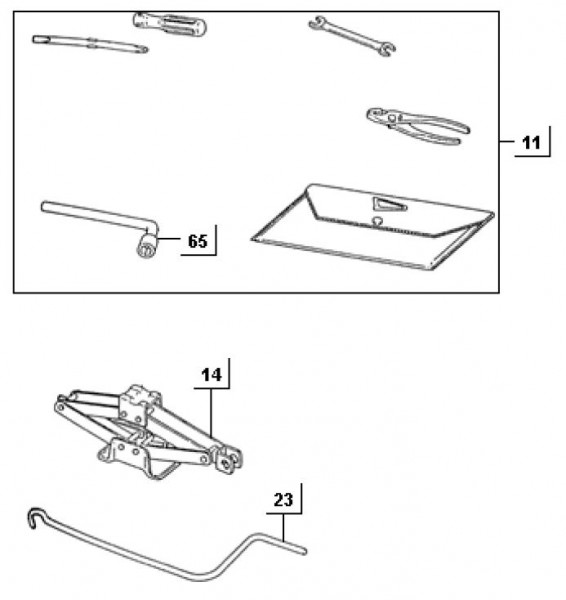 11

65

14

23