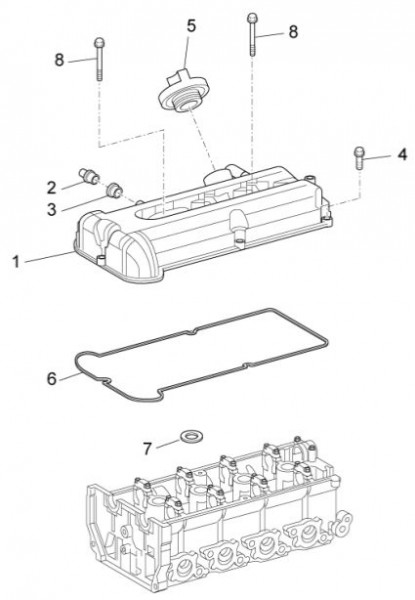 8
5
8
4
2
3
1
6
7