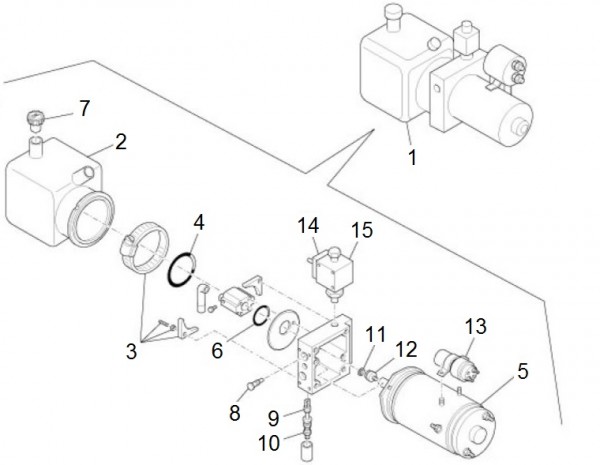 7
2
1
4
14
15
3
6
11
12
13
5
8
9
10