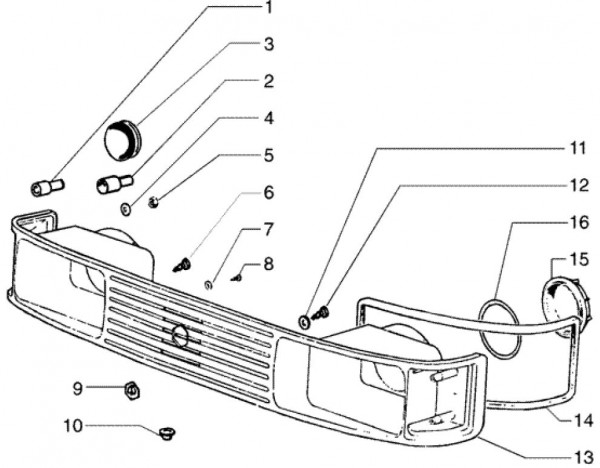 1
3
2
4
5
6
7
8
11
12
16
15
9
10
14
13