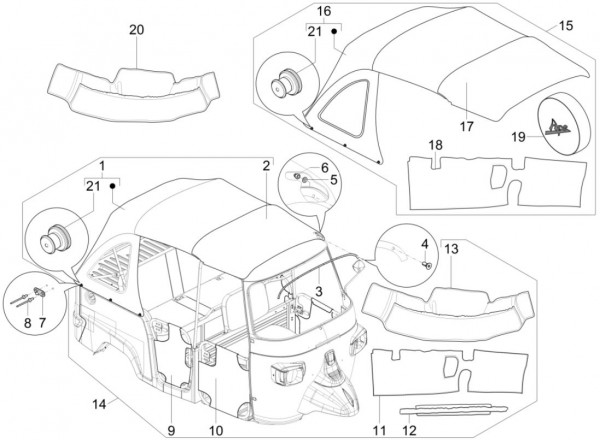 20

16
21
15

17
19
Ape
18

1
21
2
6
5
4
13
3
8
7
14
9
10
11
12