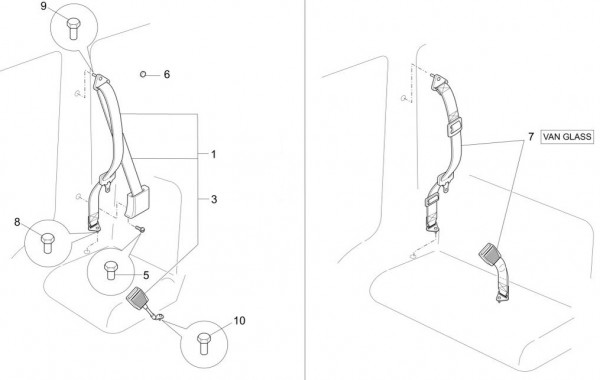 9
6
1
3
8
5
10
7
VAN GLASS