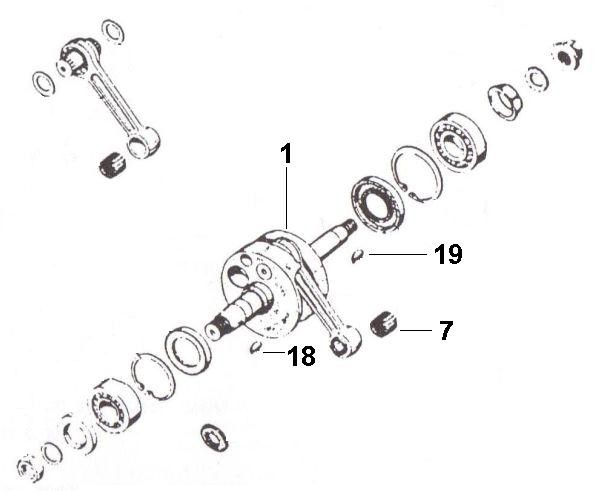 1
19
7
18