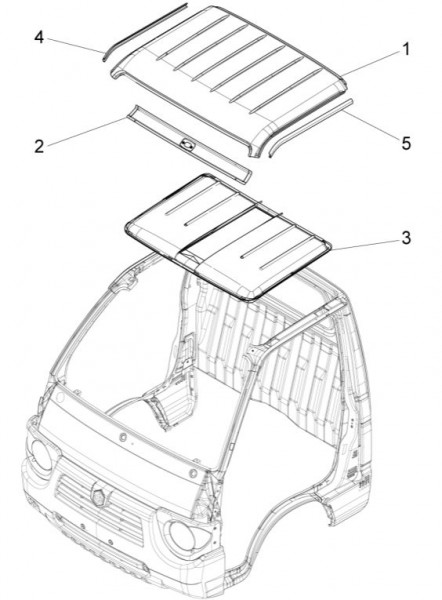 4
1
2
5
3