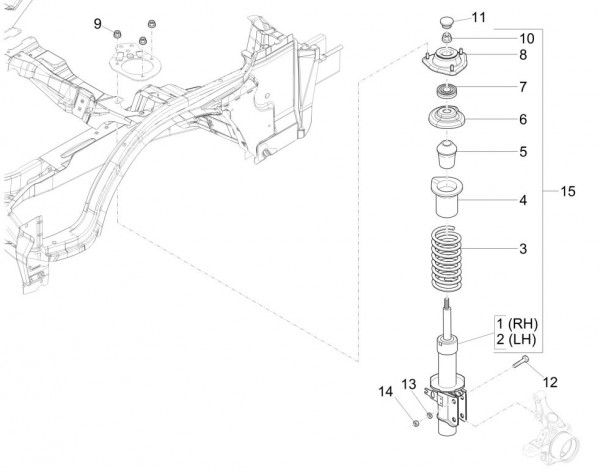 9
11
10
8
7
6
5
4
15
3
1 (RH)
2 (LH)
12
13
14