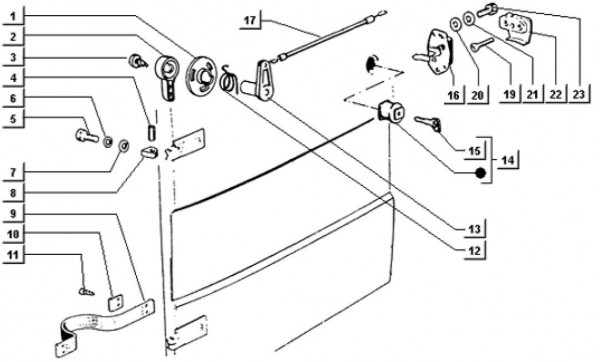 1
2
3
4
6
5
7
8
9
10
11
17
16
20
19
21
22
23
15
14
13
12