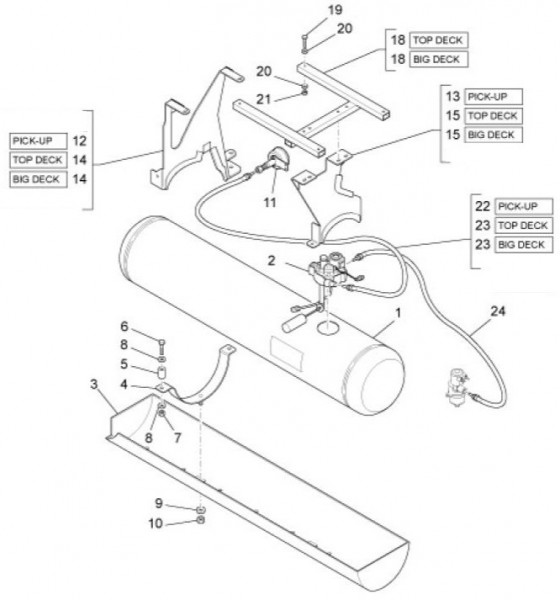 19
20
18 TOP DECK
18 BIG DECK
20
21
13 PICK-UP
15 TOP DECK
15 BIG DECK
PICK-UP 12
TOP DECK 14
BIG DECK 14
11
22 PICK-UP
23 TOP DECK
23 BIG DECK
2
1
24
6
8
5
4
3
8
7
9
10