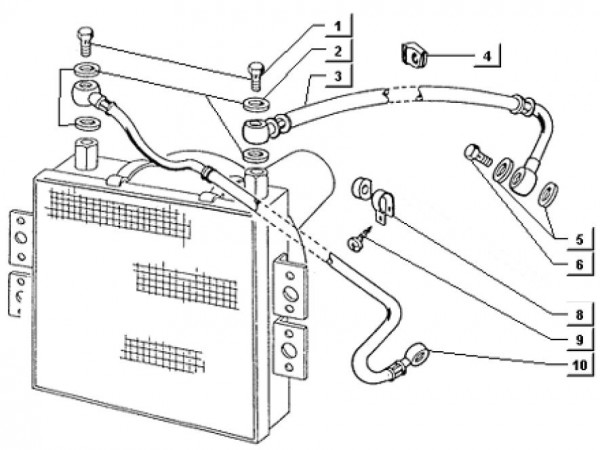 1
2
3
4
5
6
8
9
10