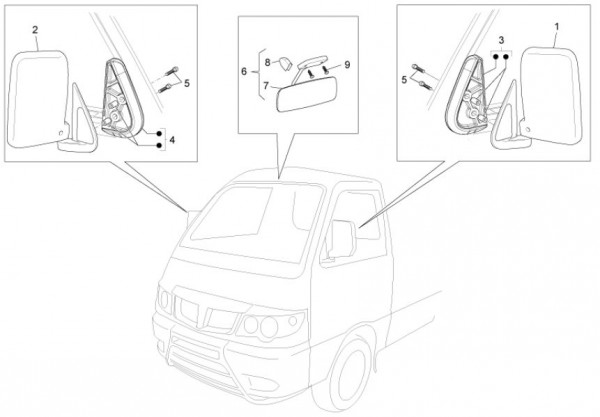 2
5
4
6
8
9
7
3
1
5