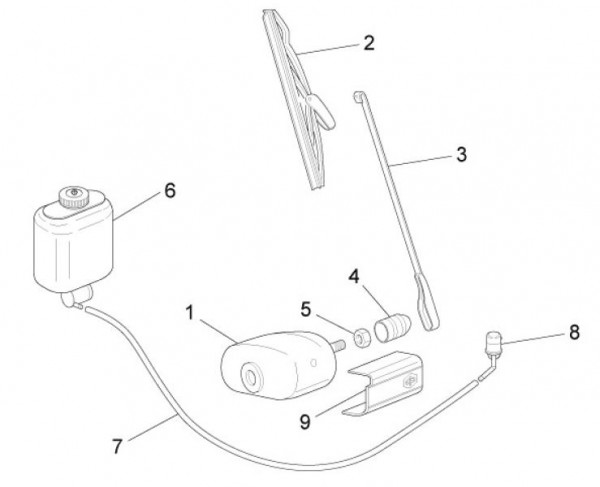 2
3
6
4
5
1
8
9
7