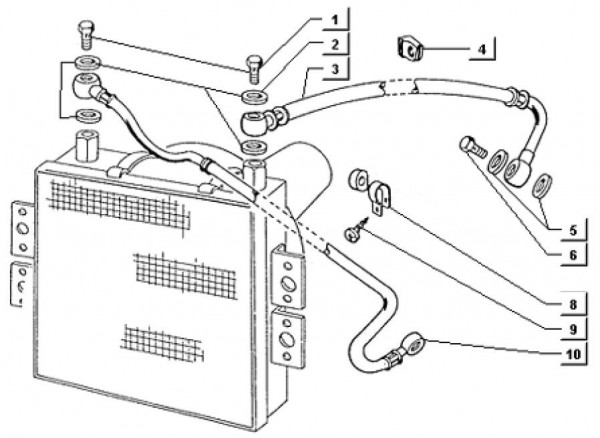 1
2
3
4
5
6
8
9
10