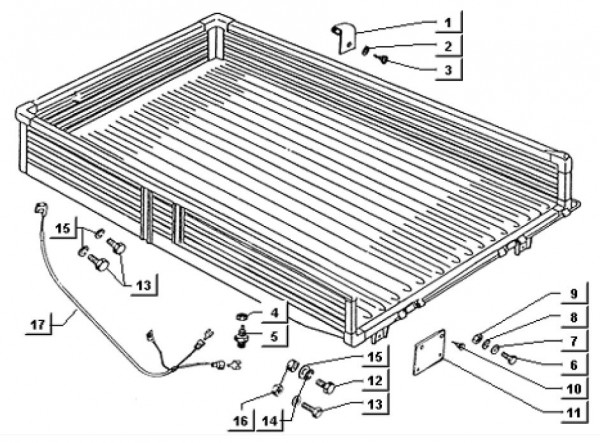 1
2
3
15
13
17
4
5
9
8
7
6
10
11
15
12
13
16
14