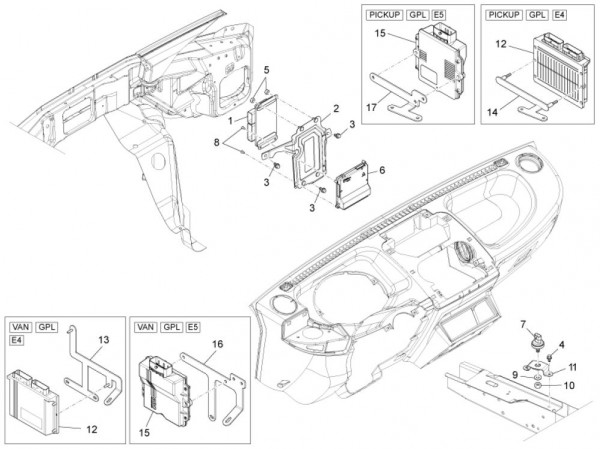 PICKUP GPL E5

15

17

PICKUP GPL E4

12

14

5

1

2

3

8

3

6

3

VAN GPL E4

13

12

VAN GPL E5

16

15

7

4

11

9

10