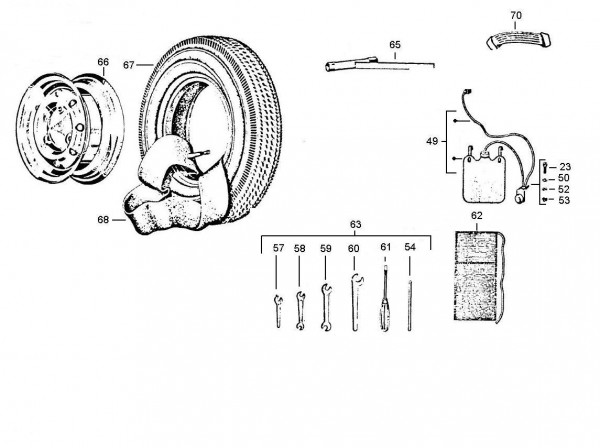 70
65
66
67
49
23
50
52
53
68
63
62
57
58
59
60
61
54