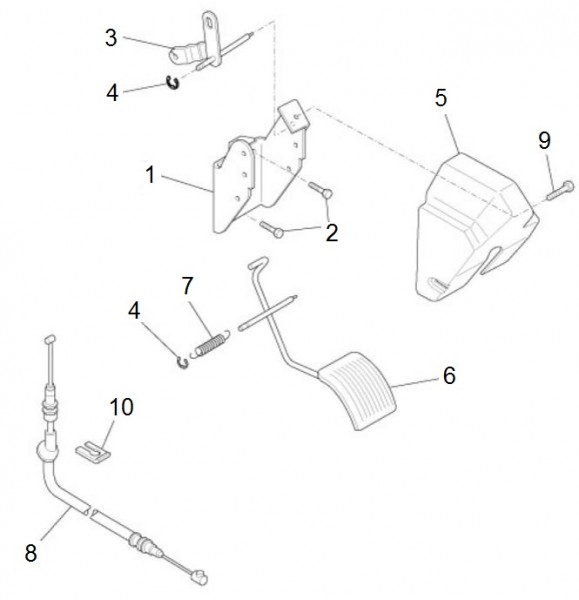 3
4
5
9
1
2
7
4
6
10
8