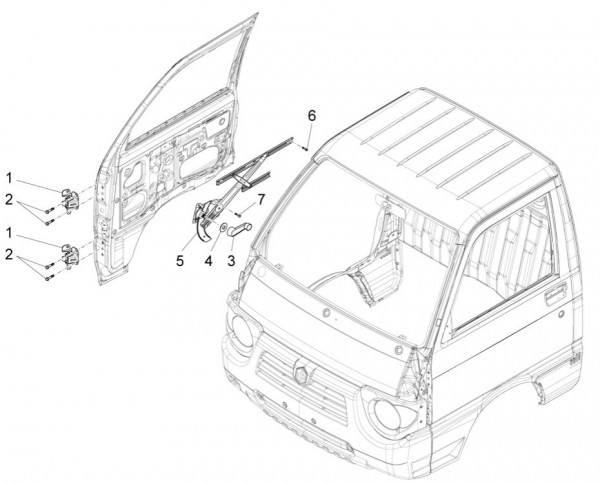 6
1
2
7
1
2
5
4
3