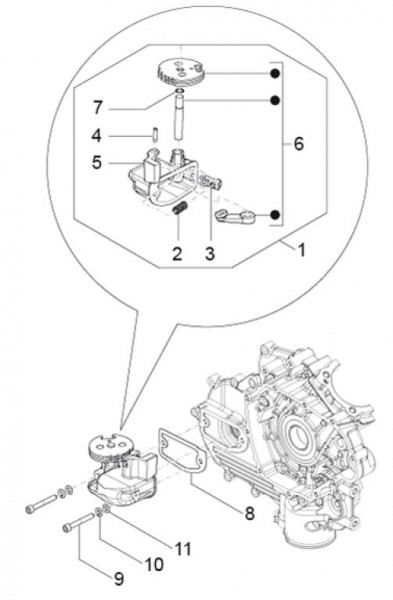 7
4
5
6
2
3
1
8
11
10
9