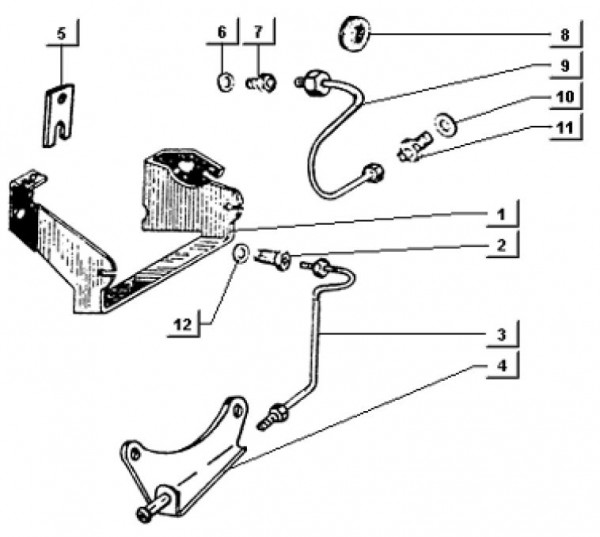 5
6
7
8
9
10
11
1
2
12
3
4