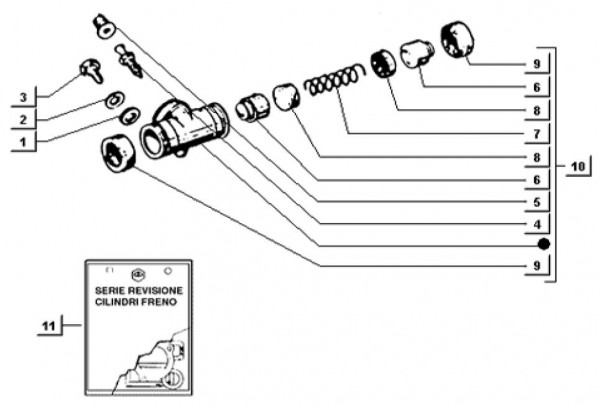 3
2
1
9
6
8
7
8
6
5
4
9
10
SERIE REVISIONE
CILINDRI FRENO
11