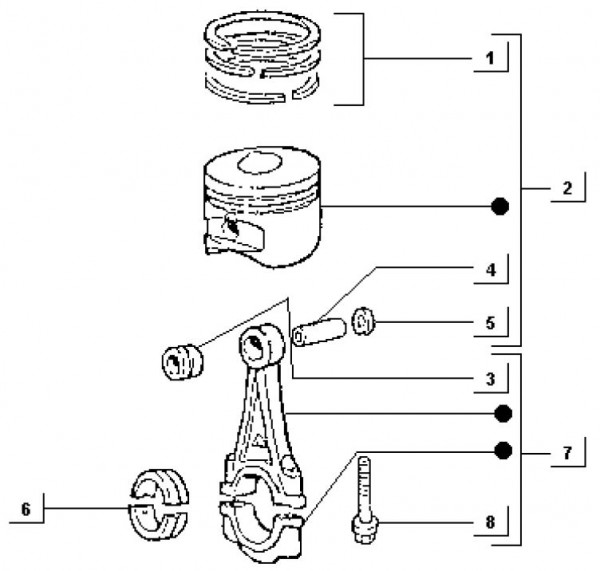 1
2
4
5
3
7
6
8