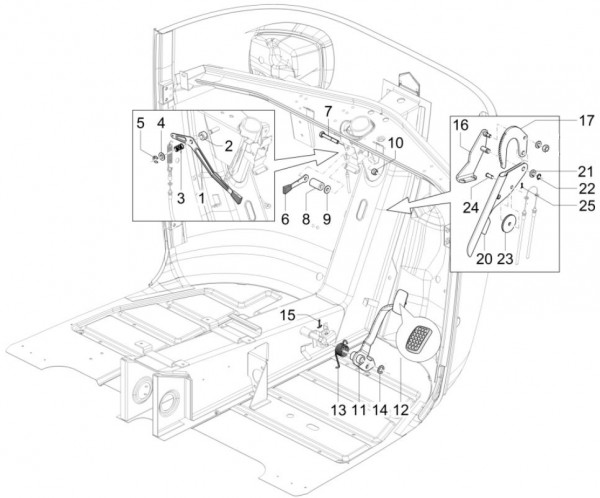 5
4
2
3
1
7
10
6
8
9
16
17
21
22
24
25
20
23
15
13
11
14
12