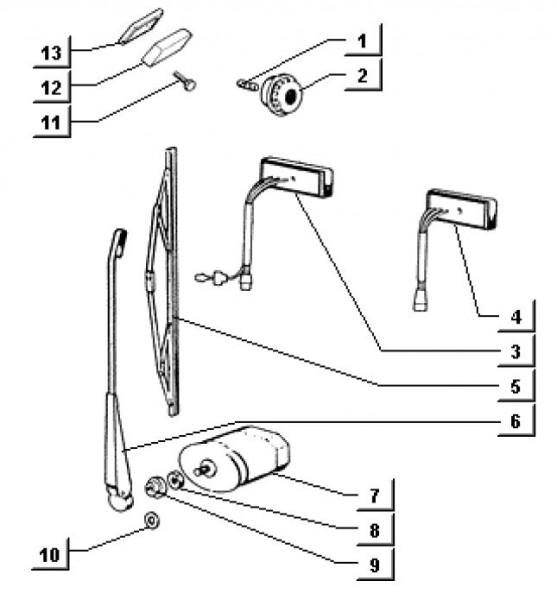 13
12
11
1
2
4
3
5
6
7
8
9
10