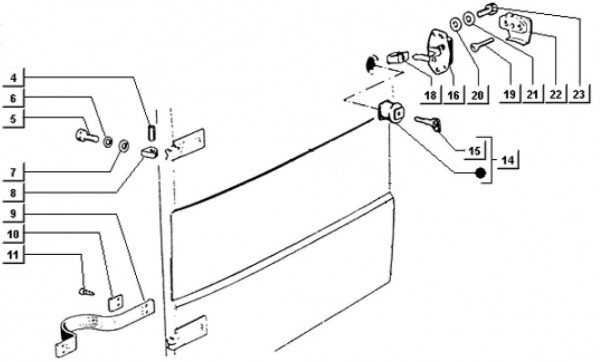 4
6
5
7
8
9
10
11
18
16
20
19
21
22
23
15
14