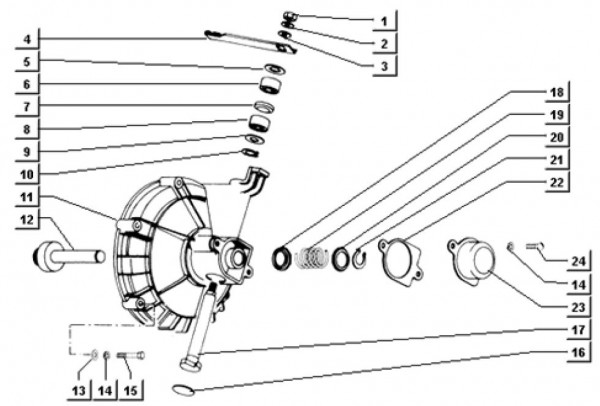 1
2
3
4
5
6
7
8
9
10
11
12
18
19
20
21
22
24
14
23
17
16
13
14
15