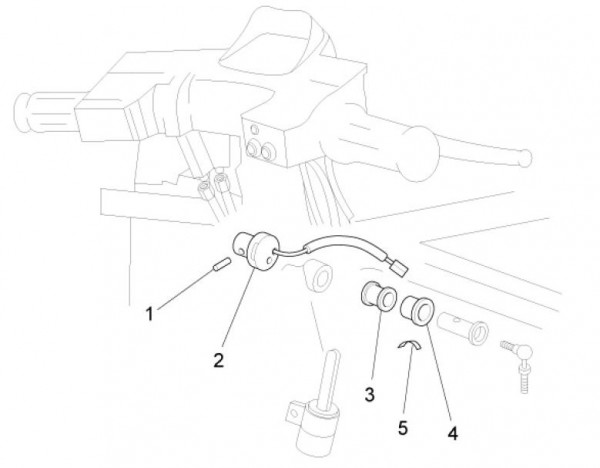 1
2
3
5
4