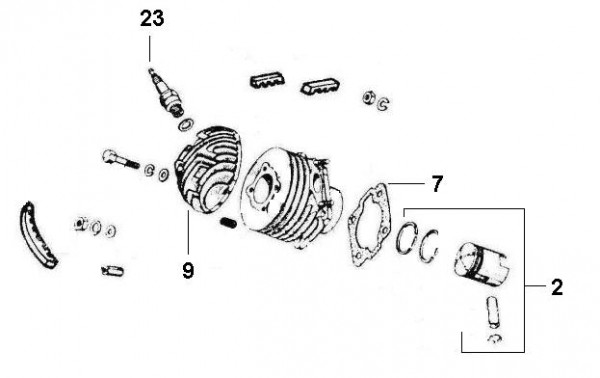 23

7

9

2