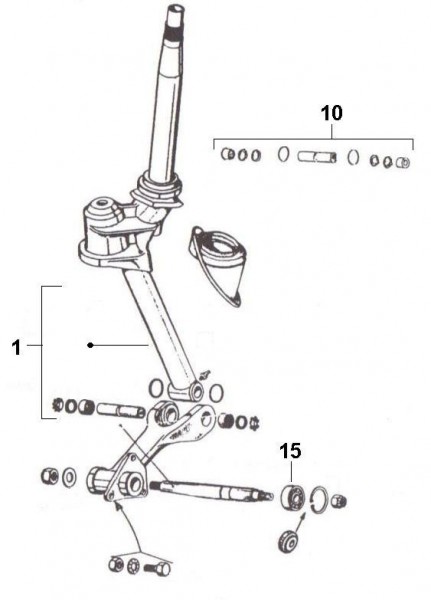 10

1

15