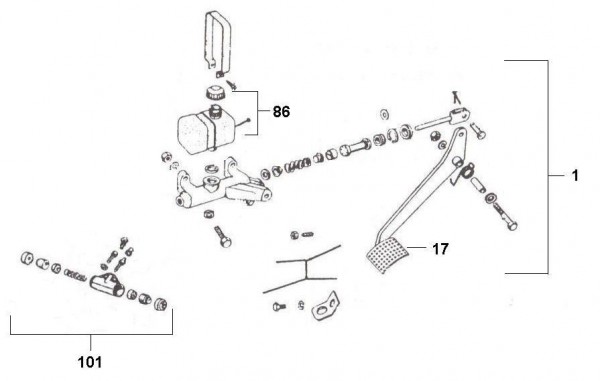 86

1

17

101