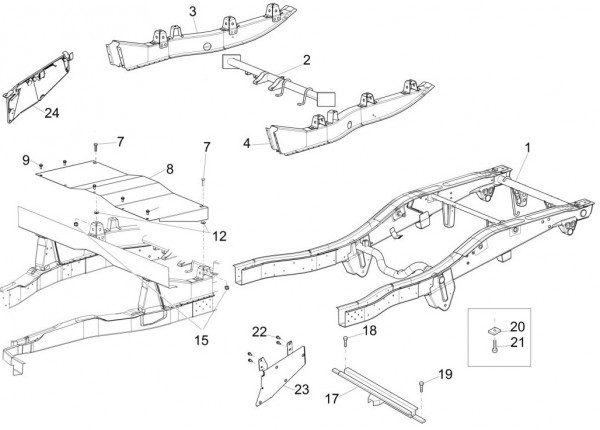 3
2
24
4
7
7
9
8
1
12
15
22
18
20
21
23
19
17