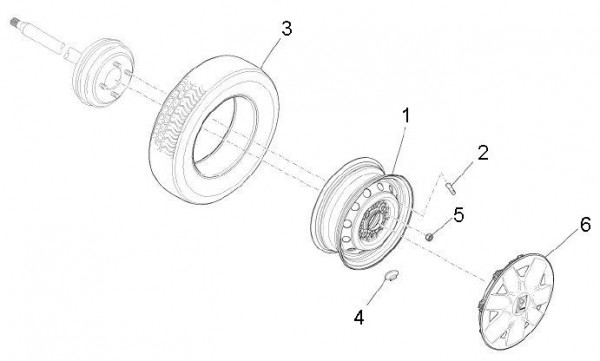 3
1
2
5
6
4