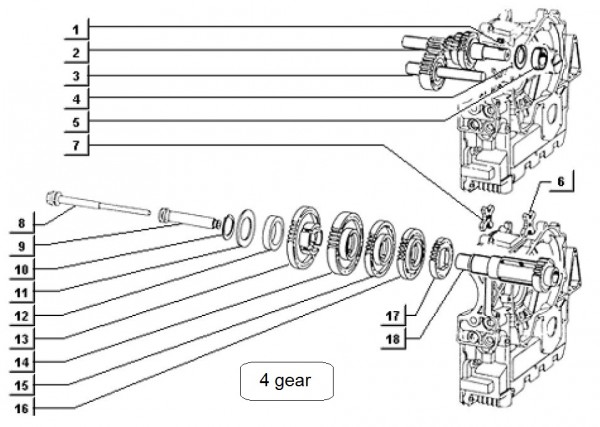 1
2
3
4
5
7
6
8
9
10
11
12
13
14
15
16
17
18
4 gear